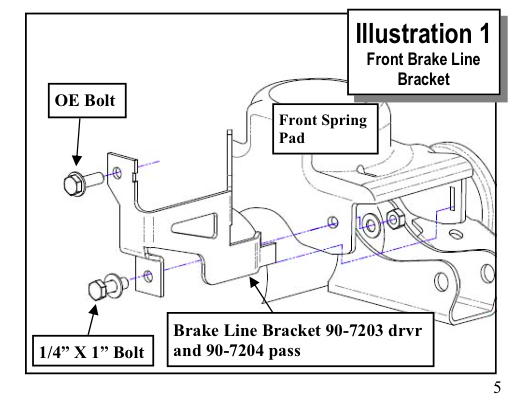 Illustration 1
Front Brake Line Bracket

OE Bolt

Front Spring Pad

1/4” X 1” Bolt

Brake Line Bracket 90-7203 drvr and 90-7204 pass

5