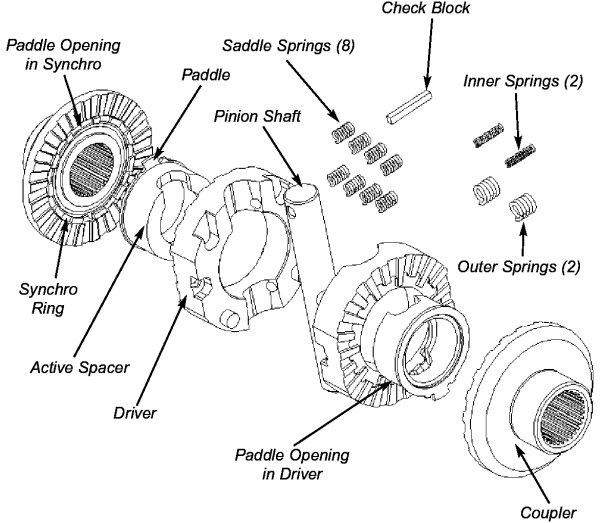 Check Block
Paddle Opening in Synchro
Saddle Springs (8)
Paddle
Inner Springs (2)
Pinion Shaft
Outer Springs (2)
Synchro Ring
Active Spacer
Driver
Paddle Opening in Driver
Coupler